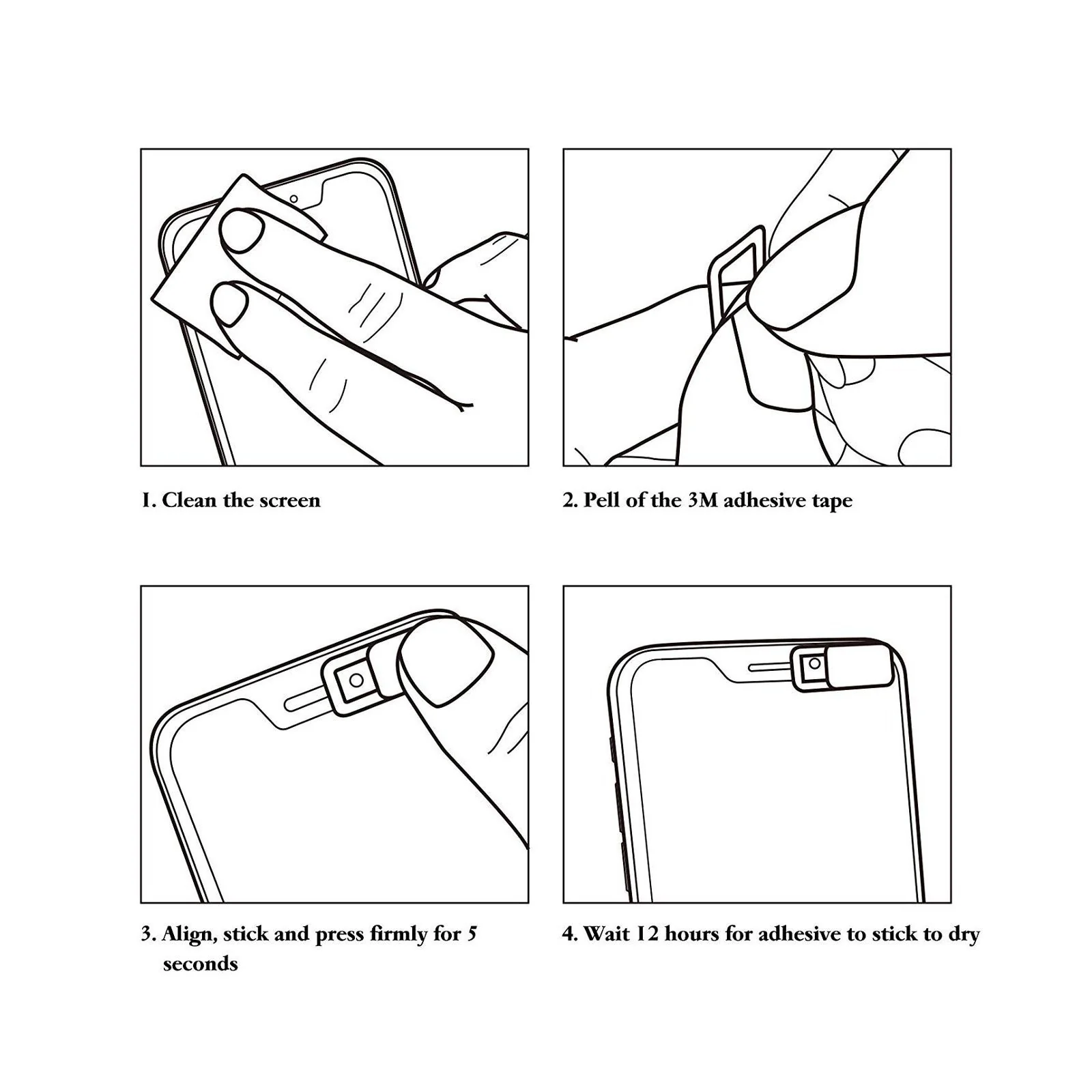 1. Clean the screen

2. Pell of the 3M adhesive tape

3. Align, stick and press firmly for 5 seconds

4. Wait 12 hours for adhesive to stick to dry